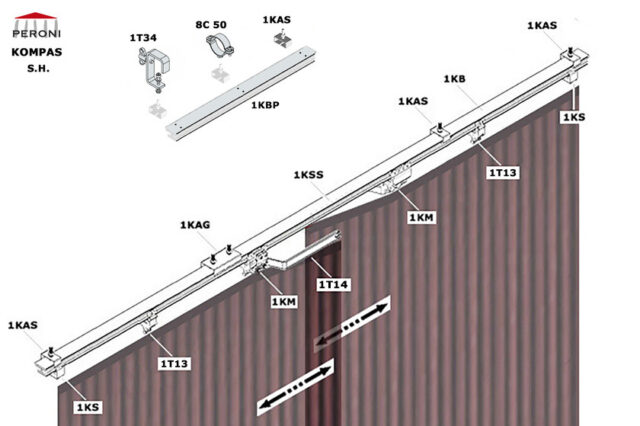 PERONI
KOMPAS
S.H.

1T34
8C 50
1KAS
1KBP
1KAS
1KB
1KAS
1KS
1T13
1KSS
1KM
1KAG
1T14
1KM
1KAS
1T13
1KS