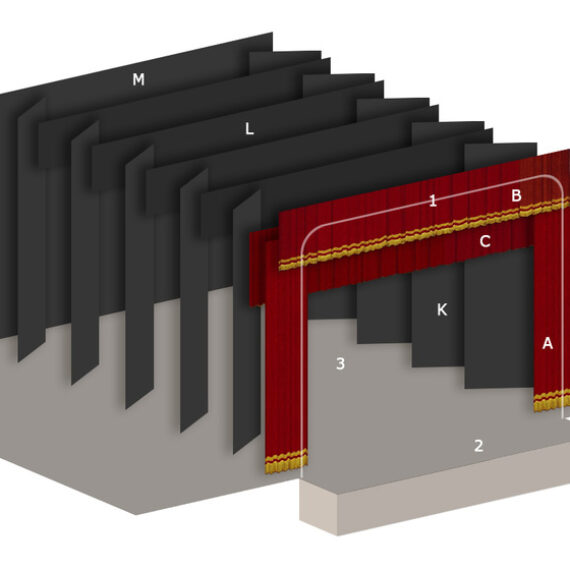 M
L
1
B
C
K
A
3
2